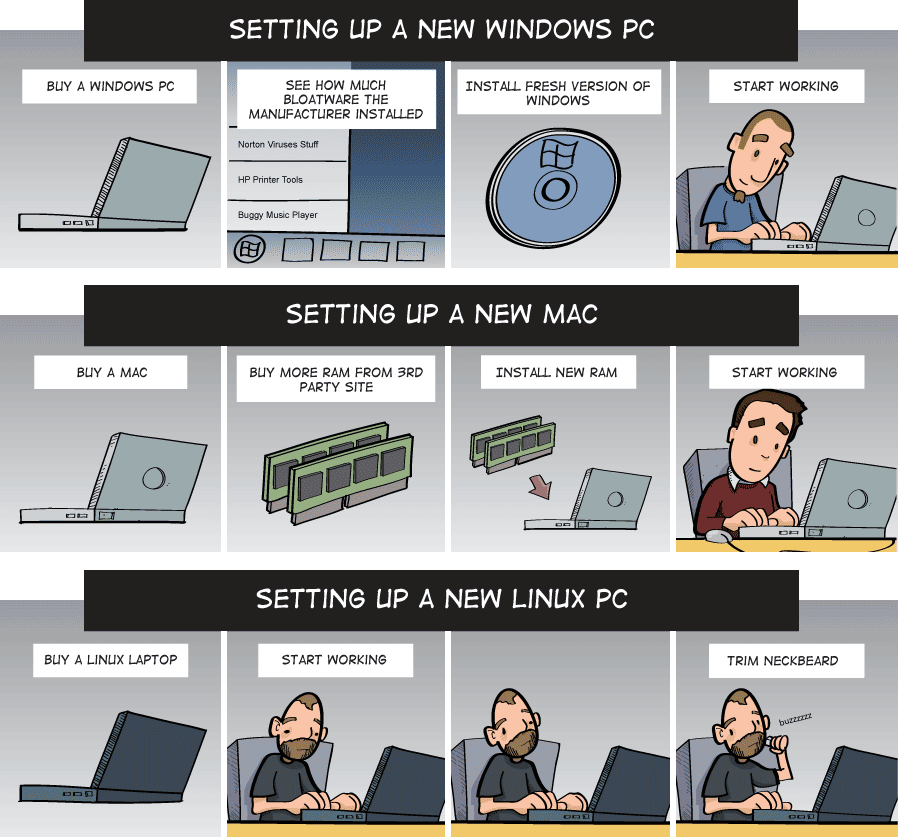 SETTING UP A NEW WINDOWS PC

BUY A WINDOWS PC

SEE HOW MUCH BLOATWARE THE MANUFACTURER INSTALLED

Norton Viruses Stuff

HP Printer Tools

Buggy Music Player

INSTALL FRESH VERSION OF WINDOWS

START WORKING

SETTING UP A NEW MAC

BUY A MAC

BUY MORE RAM FROM 3RD PARTY SITE

INSTALL NEW RAM

START WORKING

SETTING UP A NEW LINUX PC

BUY A LINUX LAPTOP

START WORKING

TRIM NECKBEARD

buzzzzzz